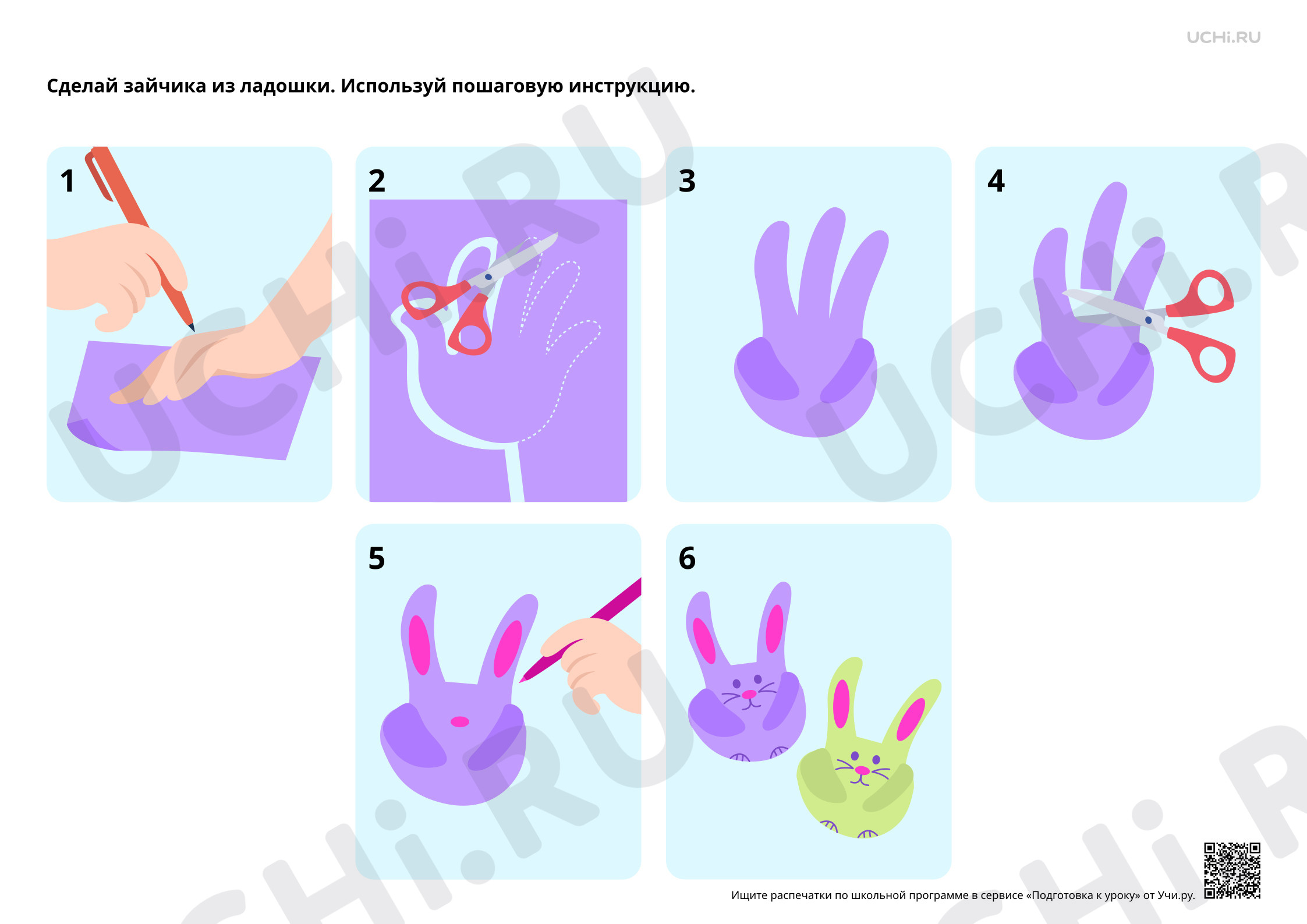 UCHi.RU

Сделай зайчика из ладошки. Используй пошаговую инструкцию.

1

2

3

4

5

6

UCHi.RU

Ищите распечатки по школьной программе в сервисе «Подготовка к уроку» от Учи.ру.