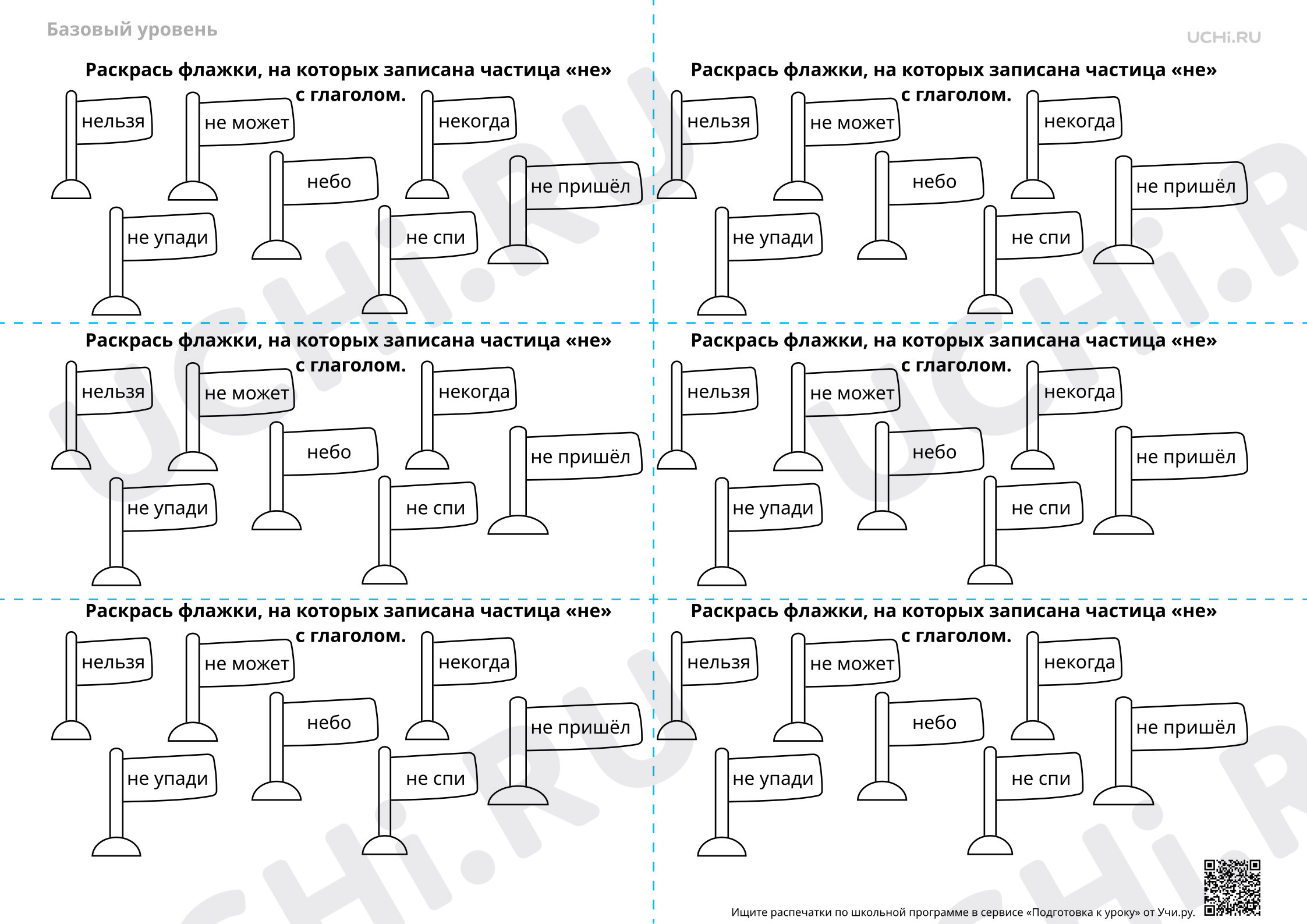 Базовый уровень

UCHi.RU

Раскрась флажки, на которых записана частица «не» с глаголом.

нельзя
не может
некогда
небо
не пришёл
не упади
не спи

Раскрась флажки, на которых записана частица «не» с глаголом.

нельзя
не может
некогда
небо
не пришёл
не упади
не спи

Раскрась флажки, на которых записана частица «не» с глаголом.

нельзя
не может
некогда
небо
не пришёл
не упади
не спи

Раскрась флажки, на которых записана частица «не» с глаголом.

нельзя
не может
некогда
небо
не пришёл
не упади
не спи

Раскрась флажки, на которых записана частица «не» с глаголом.

нельзя
не может
некогда
небо
не пришёл
не упади
не спи

Раскрась флажки, на которых записана частица «не» с глаголом.

нельзя
не может
некогда
небо
не пришёл
не упади
не спи

Ищите распечатки по школьной программе в сервисе «Подготовка к уроку» от Учи.ру.

UCHi.RU