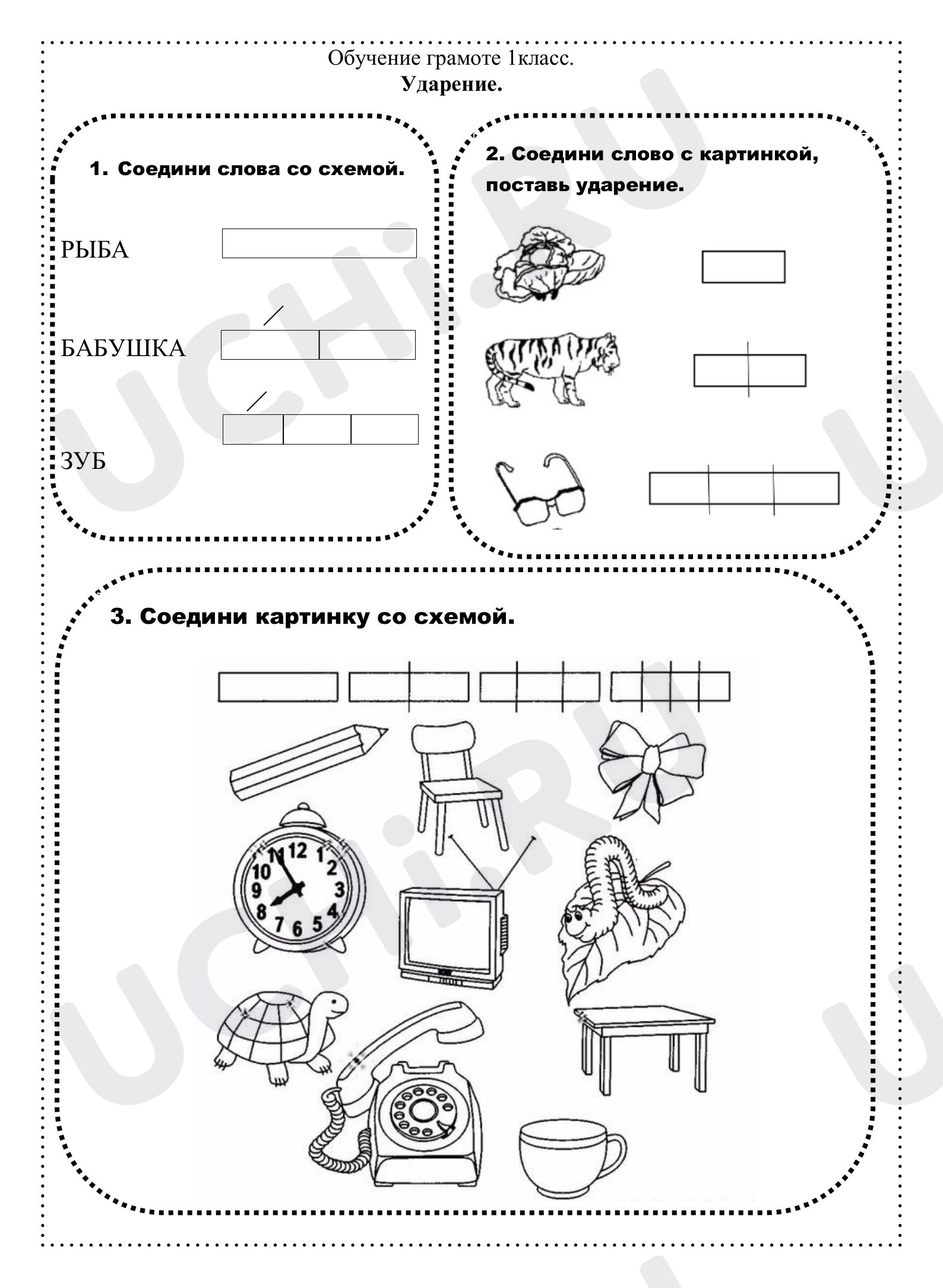 Обучение грамоте 1класс.
**Ударение.**

1. Соедини слова со схемой.

РЫБА

БАБУШКА

ЗУБ

2. Соедини слово с картинкой, поставь ударение.

3. Соедини картинку со схемой.

12 1 2 3 4 5 6 7 8 9 10 11

UCHi.RU